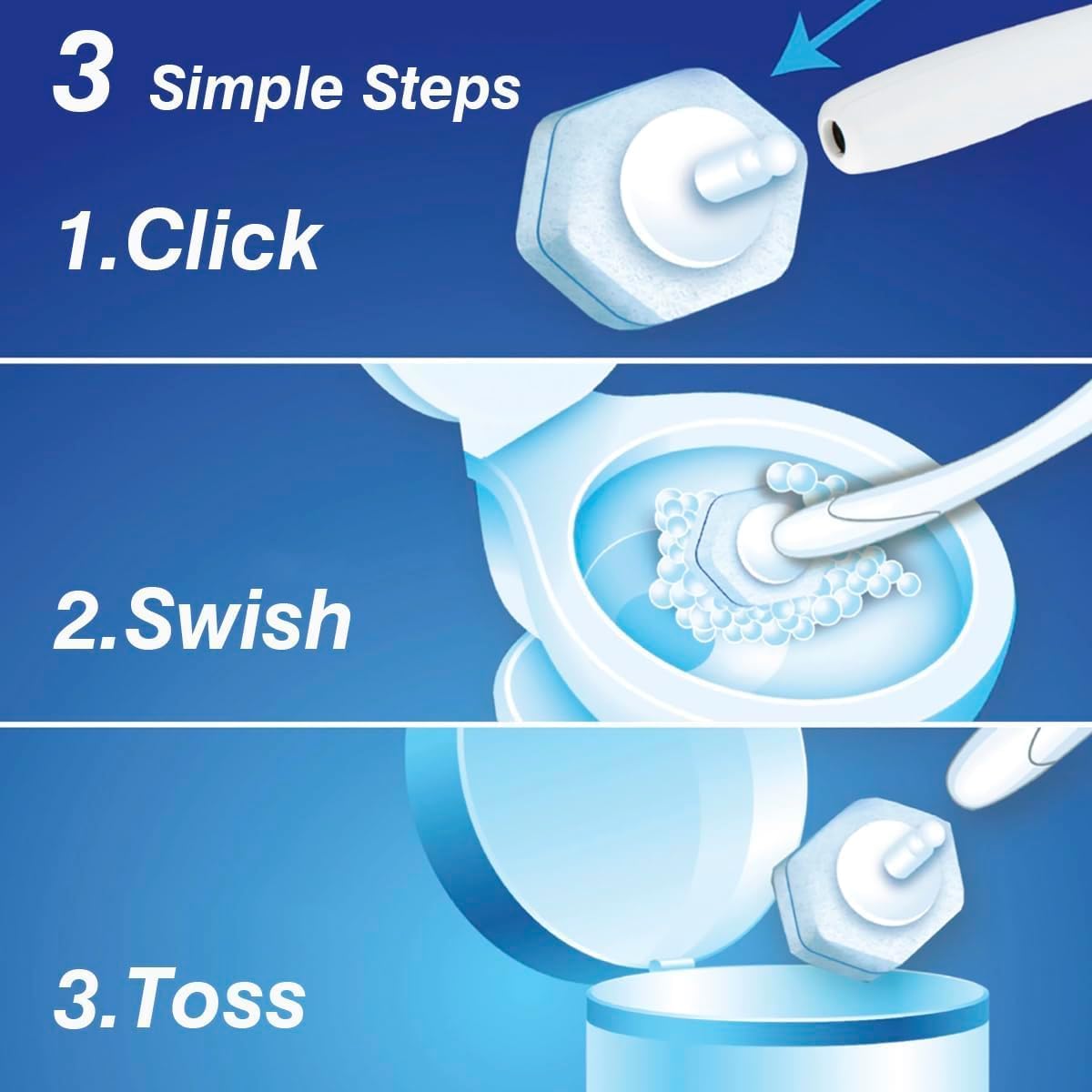 3 Simple Steps

1.Click

2.Swish

3.Toss