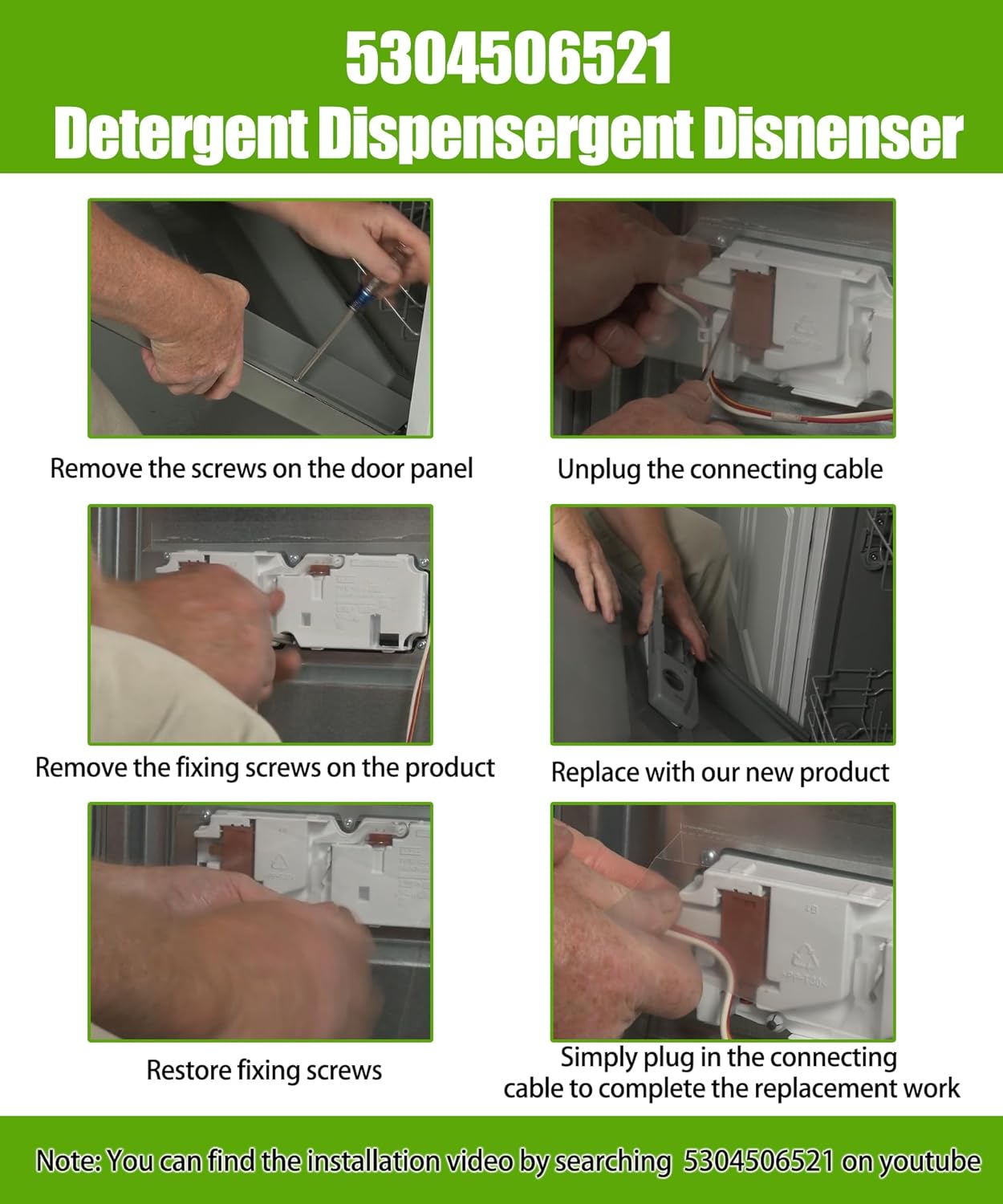 5304506521
Detergent Dispensergent Disnenser

Remove the screws on the door panel

Unplug the connecting cable

Remove the fixing screws on the product

Replace with our new product

Restore fixing screws

Simply plug in the connecting cable to complete the replacement work

Note: You can find the installation video by searching 5304506521 on youtube