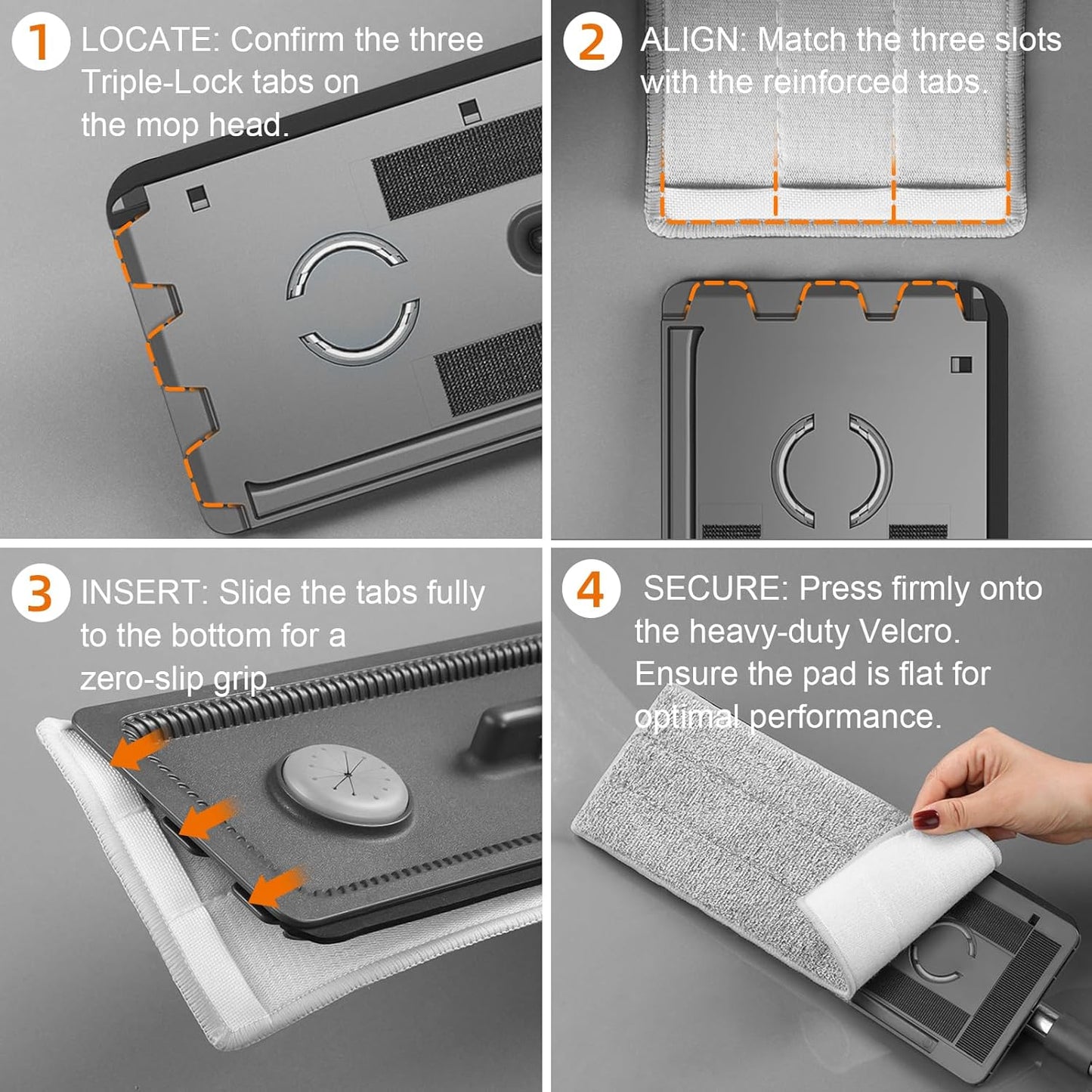 1 LOCATE: Confirm the three Triple-Lock tabs on the mop head.

2 ALIGN: Match the three slots with the reinforced tabs.

3 INSERT: Slide the tabs fully to the bottom for a zero-slip grip.

4 SECURE: Press firmly onto the heavy-duty Velcro. Ensure the pad is flat for optimal performance.