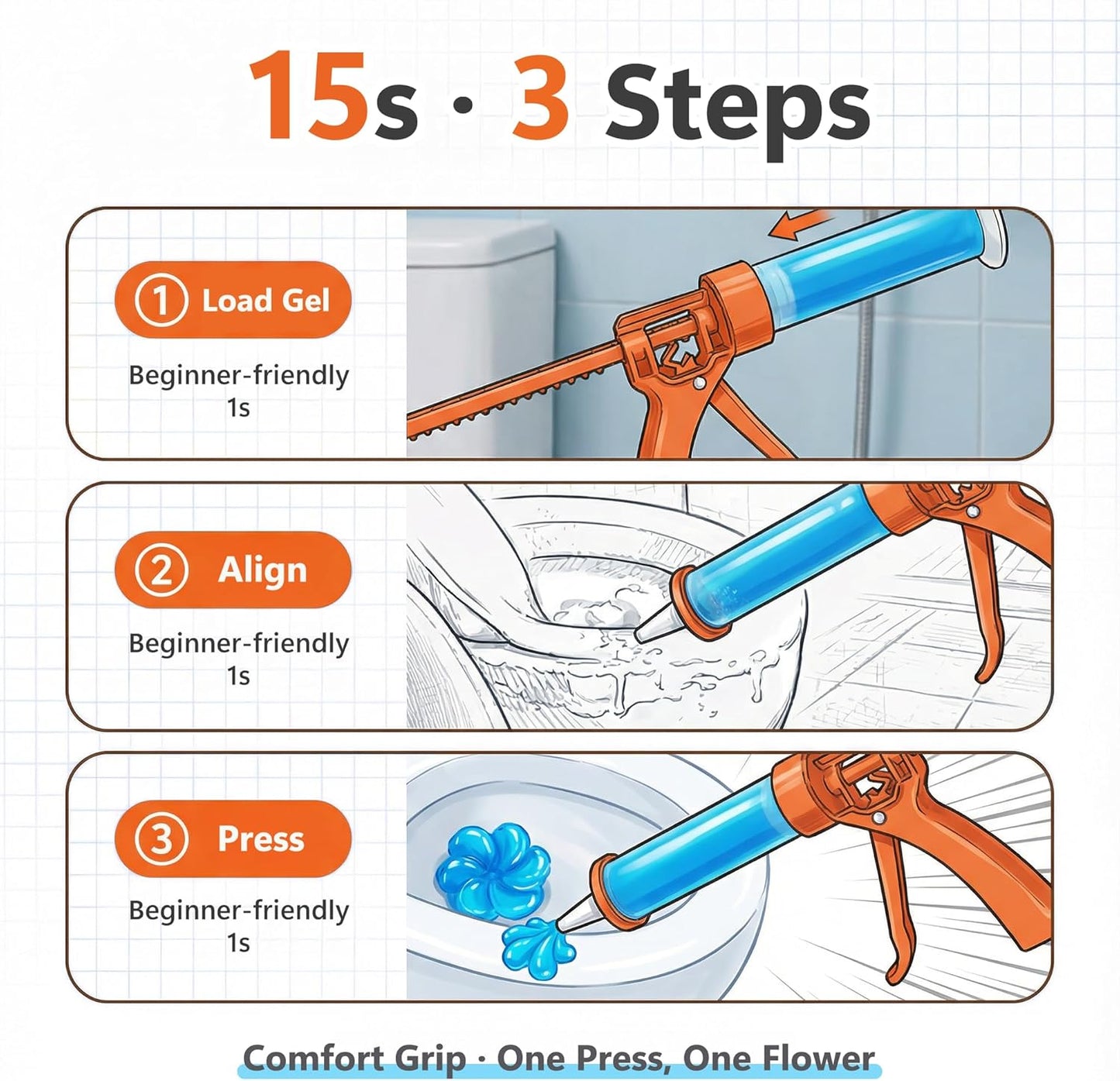 15s · 3 Steps

1 Load Gel

Beginner-friendly
1s

2 Align

Beginner-friendly
1s

3 Press

Beginner-friendly
1s

Comfort Grip · One Press, One Flower