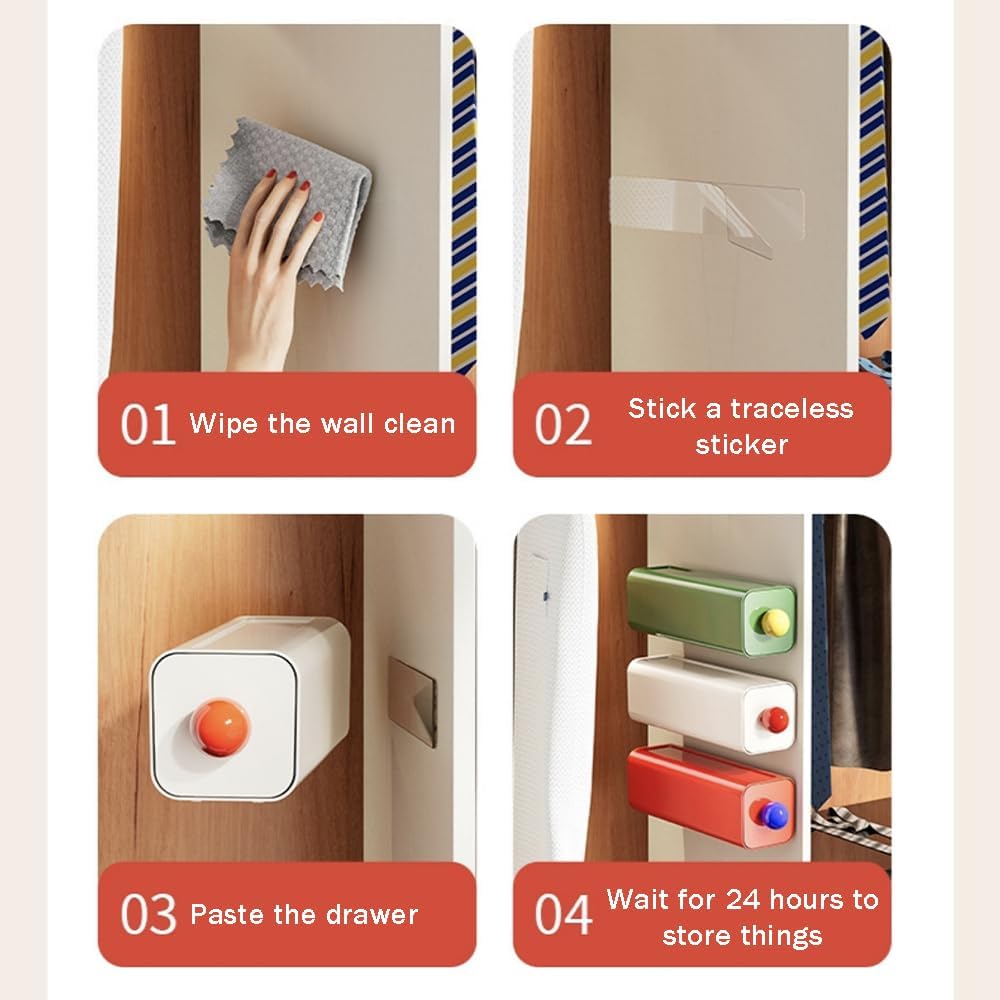 01 Wipe the wall clean

02 Stick a traceless sticker

03 Paste the drawer

04 Wait for 24 hours to store things