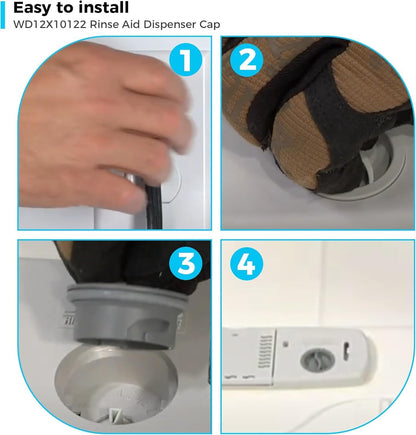 Easy to install
WD12X10122 Rinse Aid Dispenser Cap

1

2

3

4