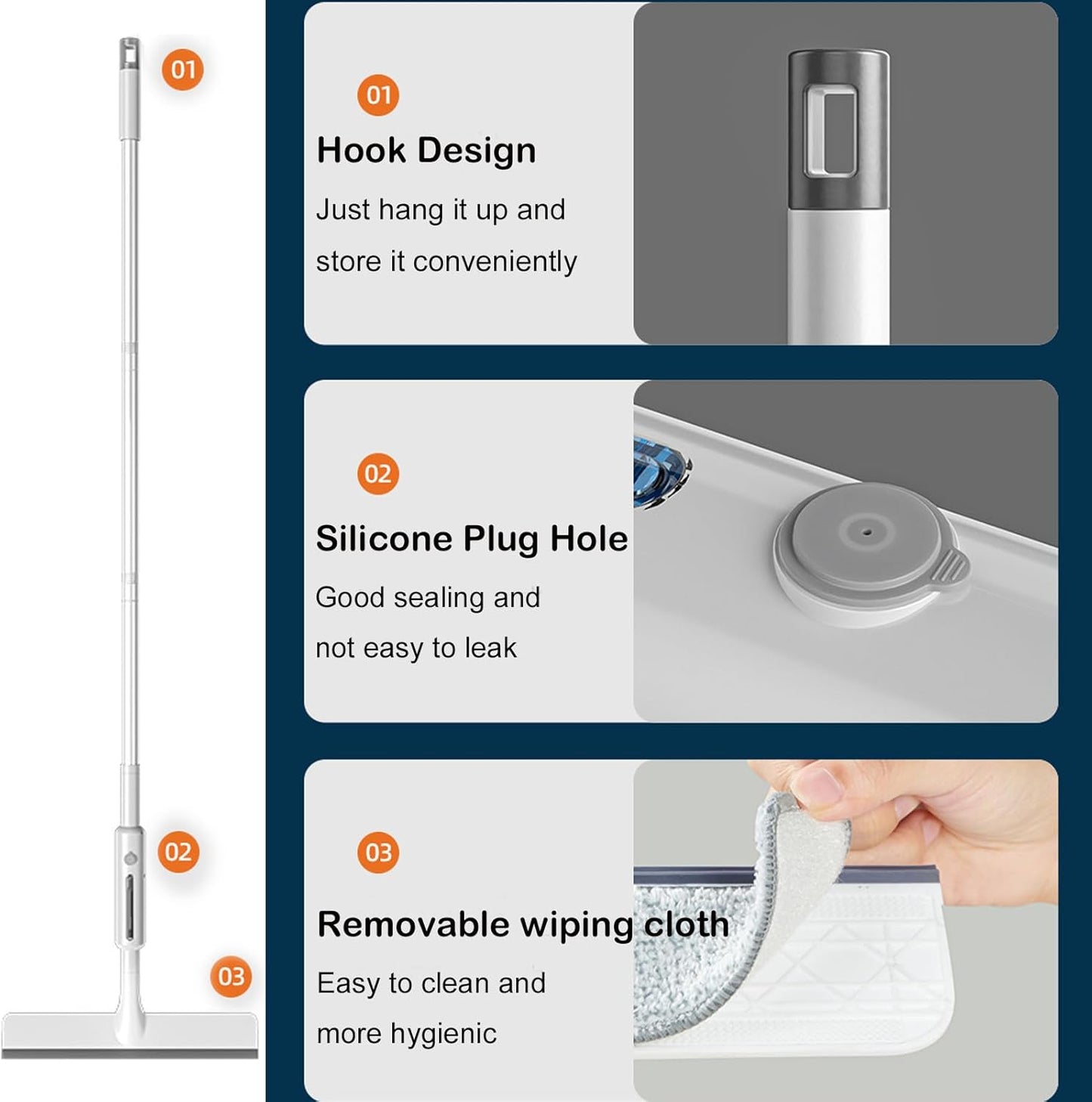 01

02

03

01

Hook Design

Just hang it up and store it conveniently

02

Silicone Plug Hole

Good sealing and not easy to leak

03

Removable wiping cloth

Easy to clean and more hygienic