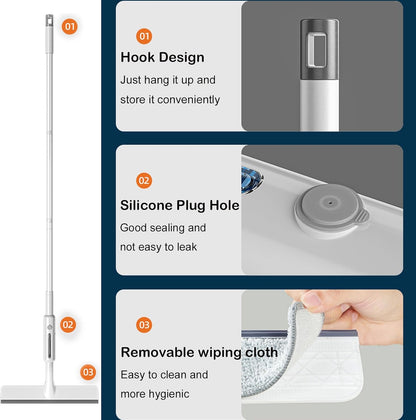 01

02

03

01

Hook Design

Just hang it up and store it conveniently

02

Silicone Plug Hole

Good sealing and not easy to leak

03

Removable wiping cloth

Easy to clean and more hygienic