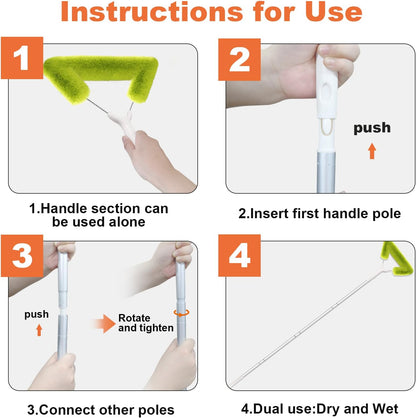 Instructions for Use

1

1.Handle section can be used alone

2

push

2.Insert first handle pole

3

push

Rotate and tighten

3.Connect other poles

4

4.Dual use:Dry and Wet