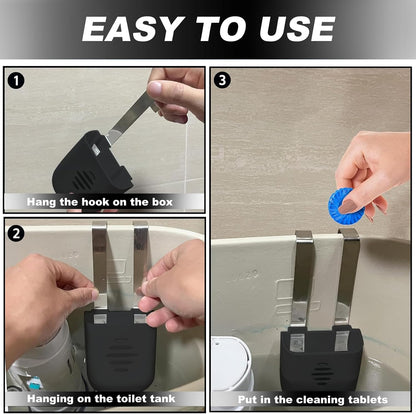 EASY TO USE

1

Hang the hook on the box

2

Hanging on the toilet tank

3

Put in the cleaning tablets