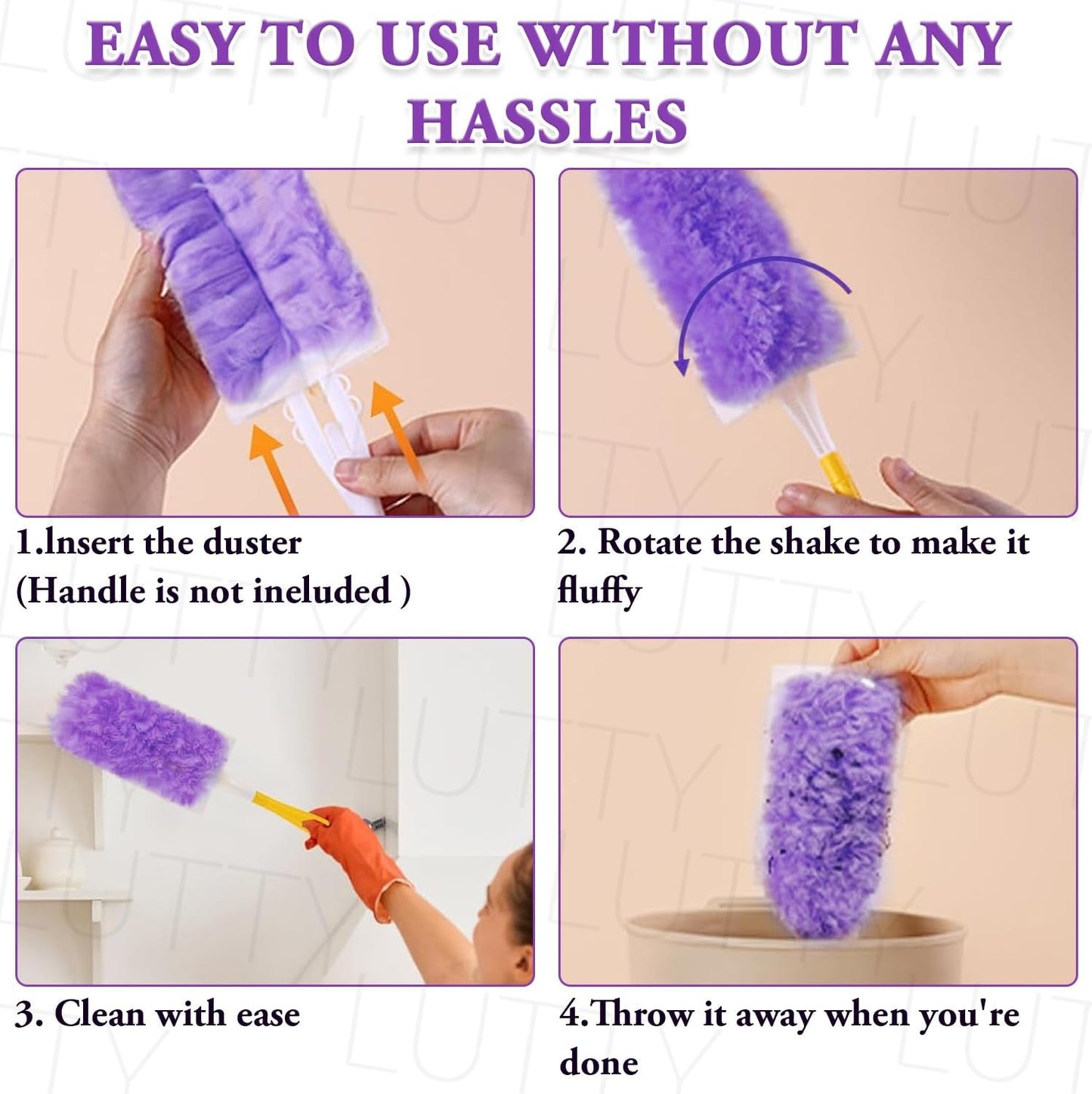 EASY TO USE WITHOUT ANY HASSLES

1.Insert the duster
(Handle is not ineluded )

2. Rotate the shake to make it fluffy

3. Clean with ease

4.Throw it away when you're done

LUTTY