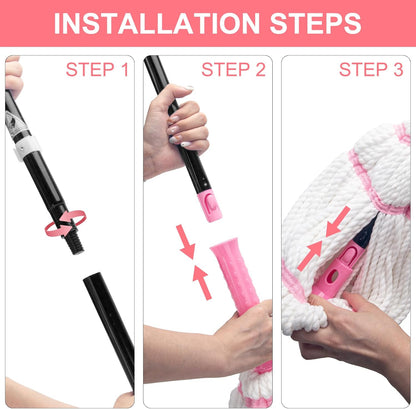 INSTALLATION STEPS

STEP 1

STEP 2

STEP 3