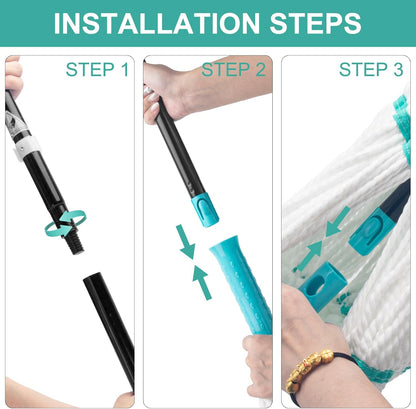 INSTALLATION STEPS

STEP 1

STEP 2

STEP 3