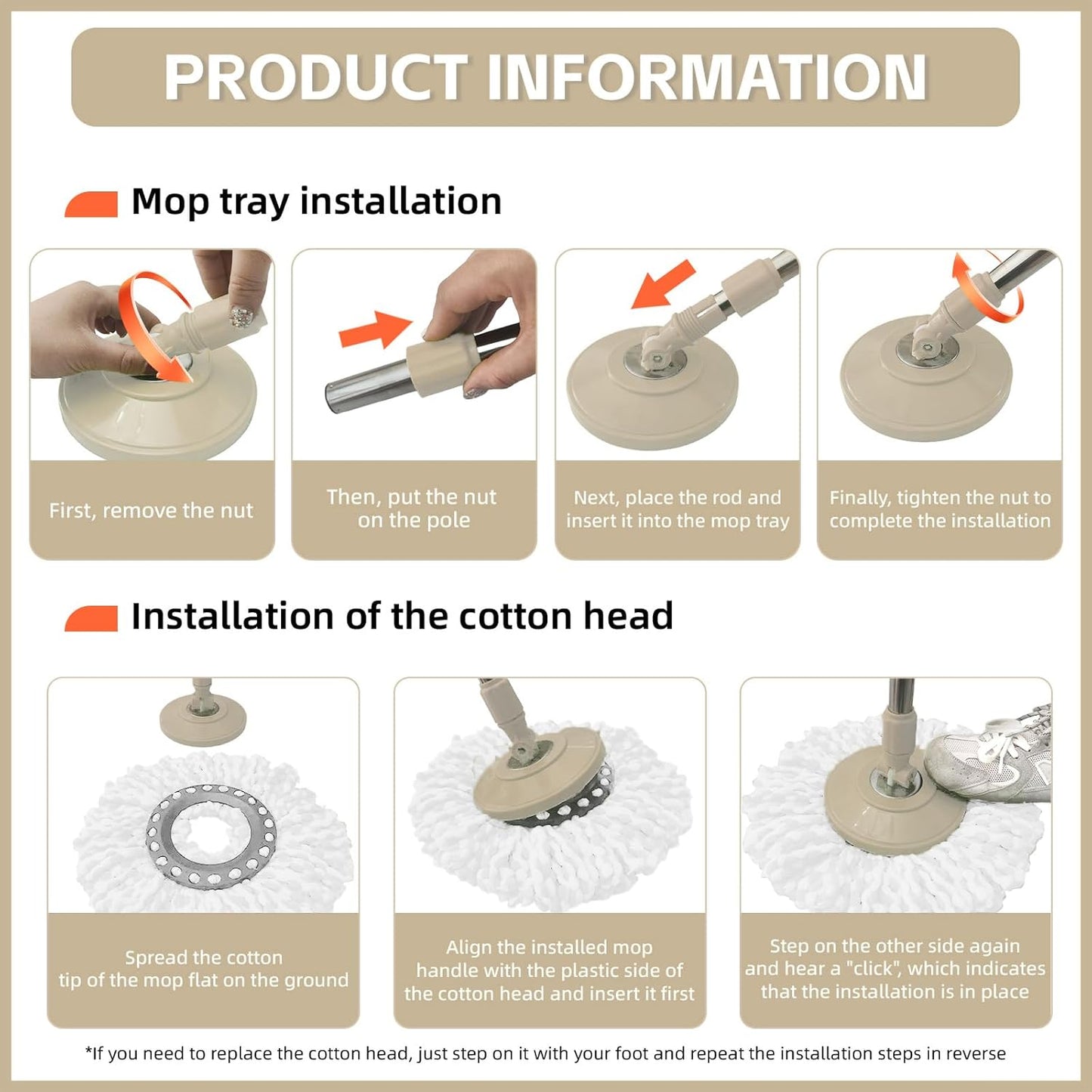 PRODUCT INFORMATION

Mop tray installation

First, remove the nut

Then, put the nut on the pole

Next, place the rod and insert it into the mop tray

Finally, tighten the nut to complete the installation

Installation of the cotton head

Spread the cotton tip of the mop flat on the ground

Align the installed mop handle with the plastic side of the cotton head and insert it first

Step on the other side again and hear a "click", which indicates that the installation is in place

*If you need to replace the cotton head, just step on it with your foot and repeat the installation steps in reverse