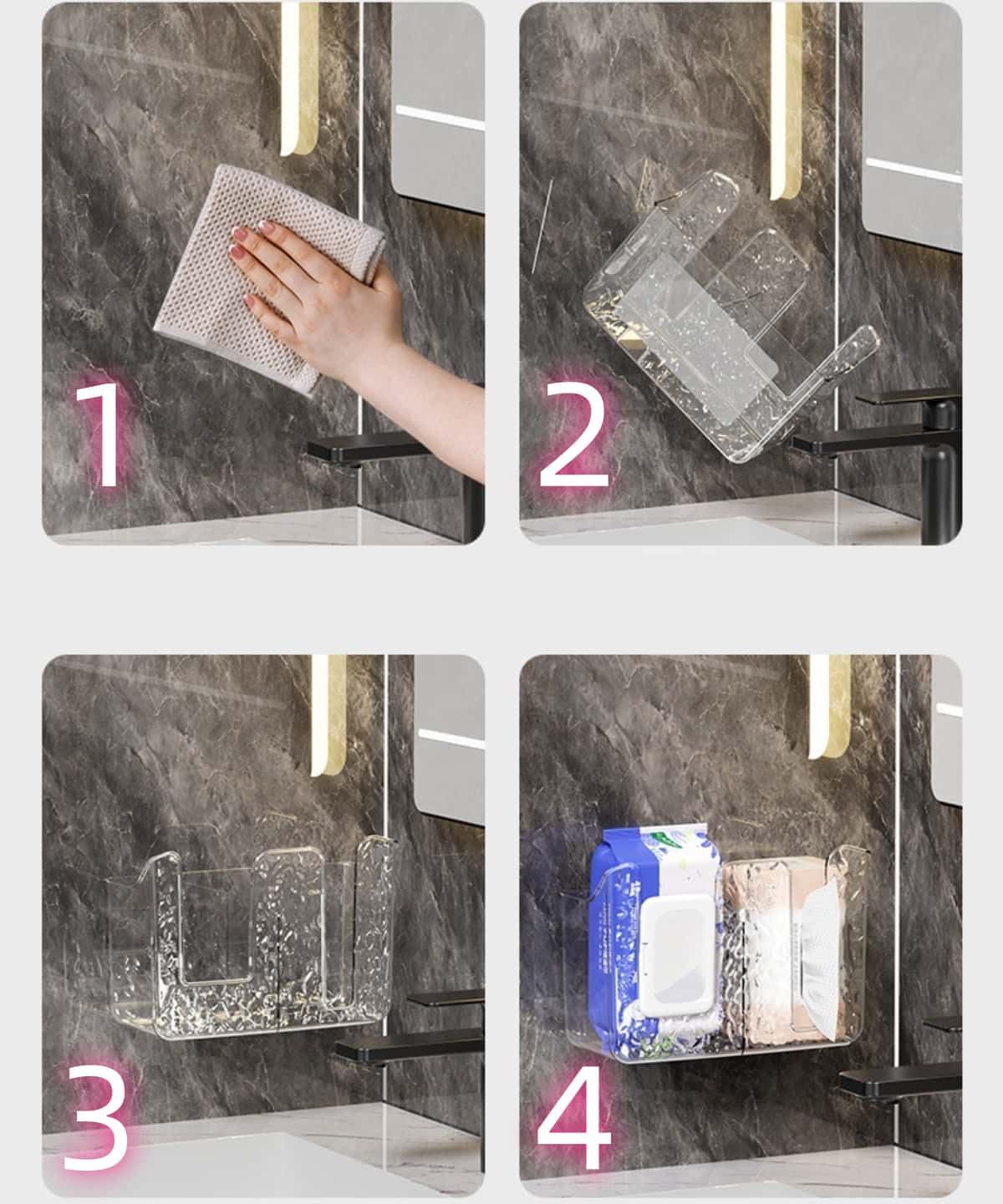 1

2

3

4