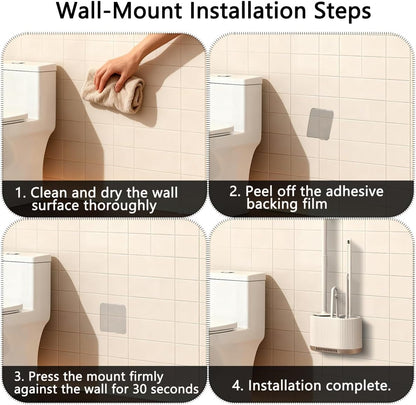 Wall-Mount Installation Steps

1. Clean and dry the wall surface thoroughly

2. Peel off the adhesive backing film

3. Press the mount firmly against the wall for 30 seconds

4. Installation complete.