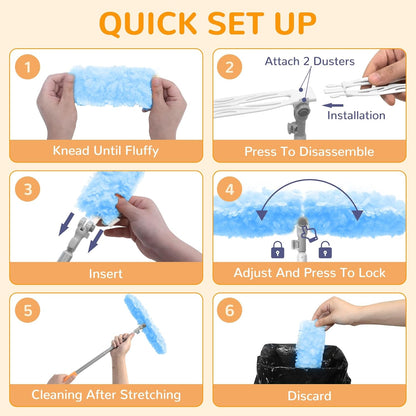 QUICK SET UP

1

Knead Until Fluffy

2

Attach 2 Dusters

Installation

Press To Disassemble

3

Insert

4

Adjust And Press To Lock

5

Cleaning After Stretching

6

Discard