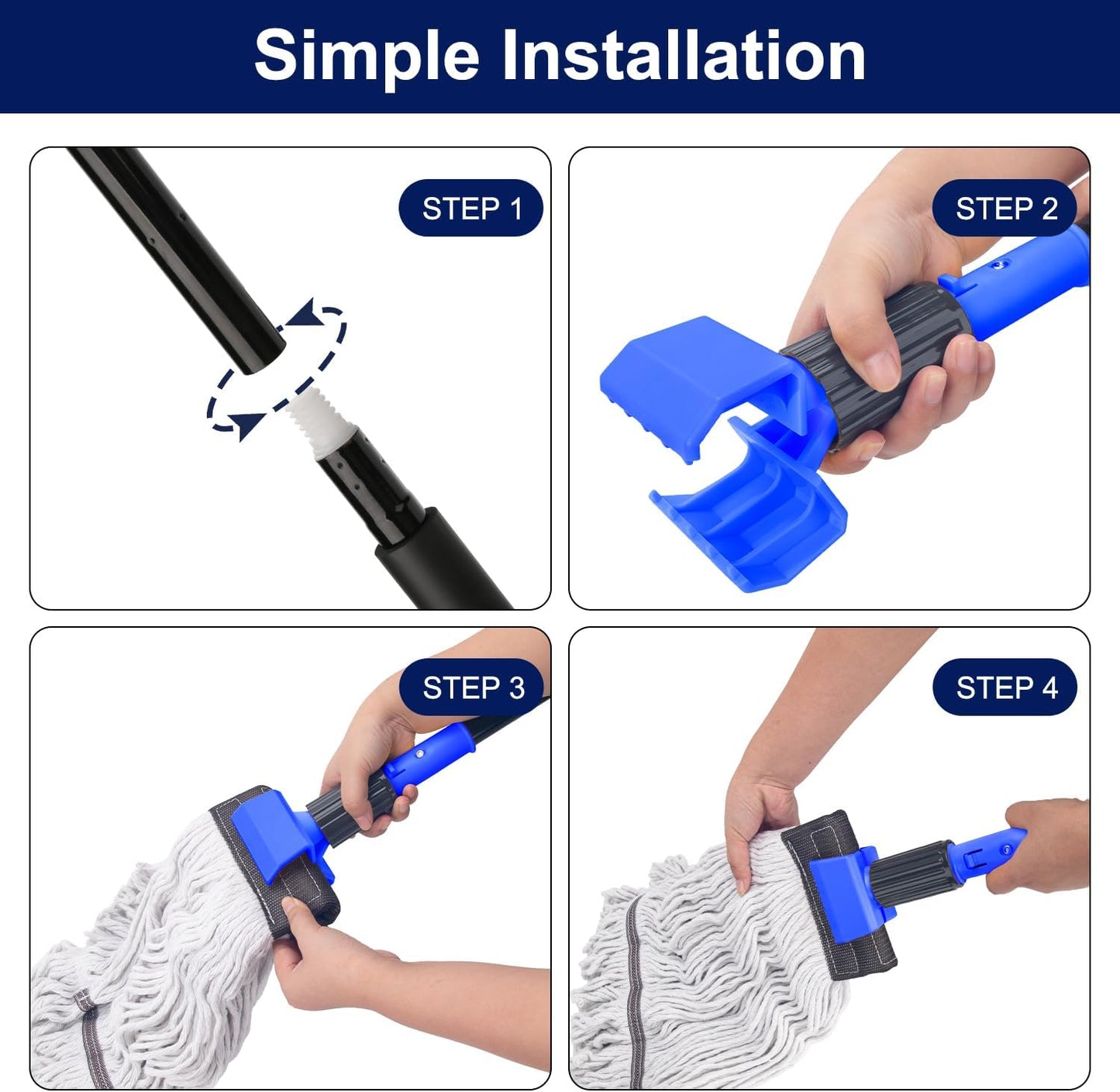 Simple Installation

STEP 1

STEP 2

STEP 3

STEP 4