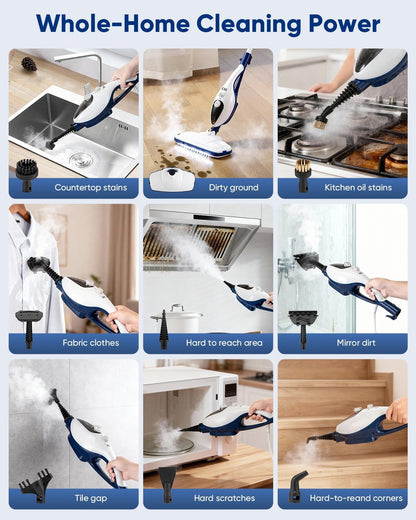 Whole-Home Cleaning Power

Countertop stains

Dirty ground

Kitchen oil stains

Fabric clothes

Hard to reach area

Mirror dirt

Tile gap

Hard scratches

Hard-to-reand corners