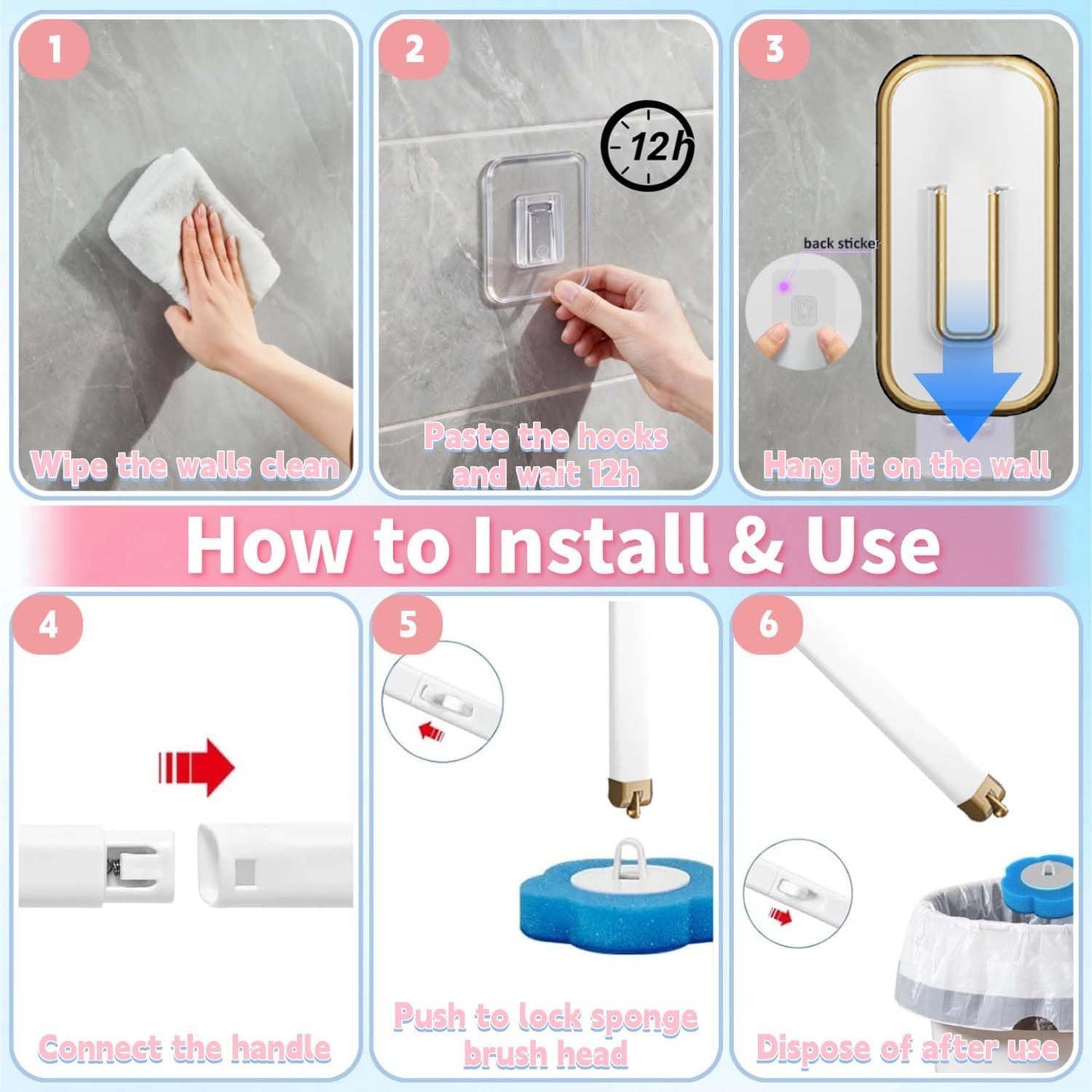 1
Wipe the walls clean

2
12h
Paste the hooks and wait 12h

3
back sticker
Hang it on the wall

How to Install & Use

4
Connect the handle

5
Push to lock sponge brush head

6
Dispose of after use