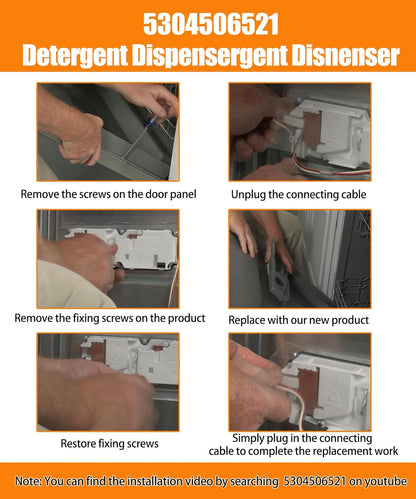 5304506521
Detergent Dispensergent Disnenser

Remove the screws on the door panel

Unplug the connecting cable

Remove the fixing screws on the product

Replace with our new product

Restore fixing screws

Simply plug in the connecting cable to complete the replacement work

Note: You can find the installation video by searching 5304506521 on youtube