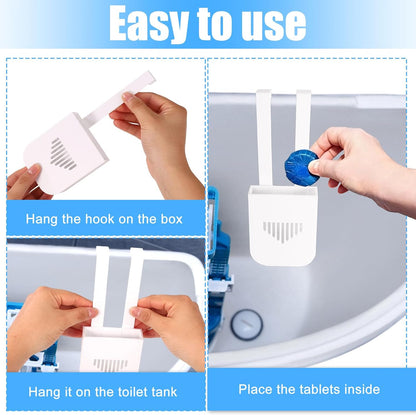 Easy to use

Hang the hook on the box

Hang it on the toilet tank

Place the tablets inside