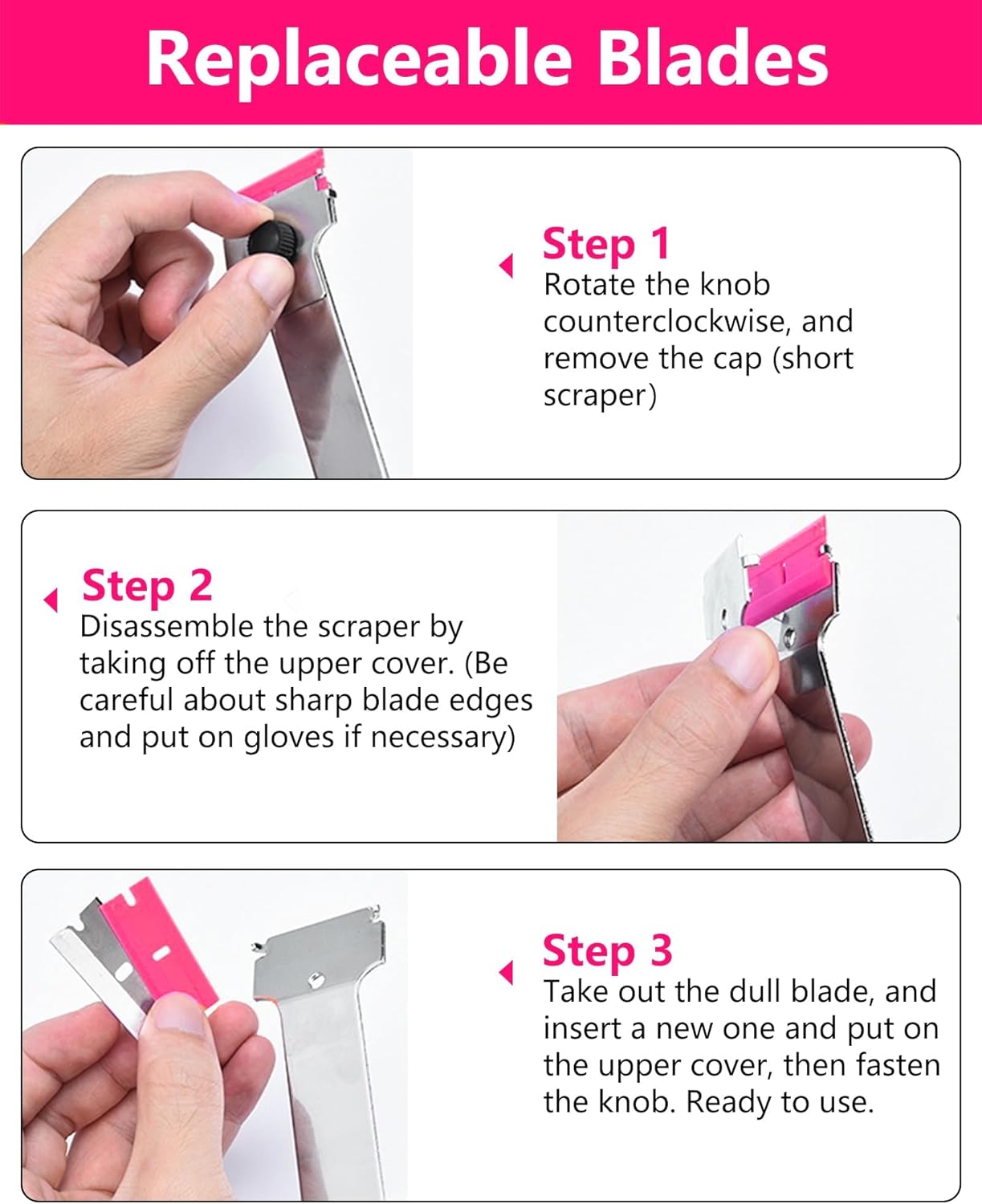 Replaceable Blades

Step 1
Rotate the knob counterclockwise, and remove the cap (short scraper)

Step 2
Disassemble the scraper by taking off the upper cover. (Be careful about sharp blade edges and put on gloves if necessary)

Step 3
Take out the dull blade, and insert a new one and put on the upper cover, then fasten the knob. Ready to use.