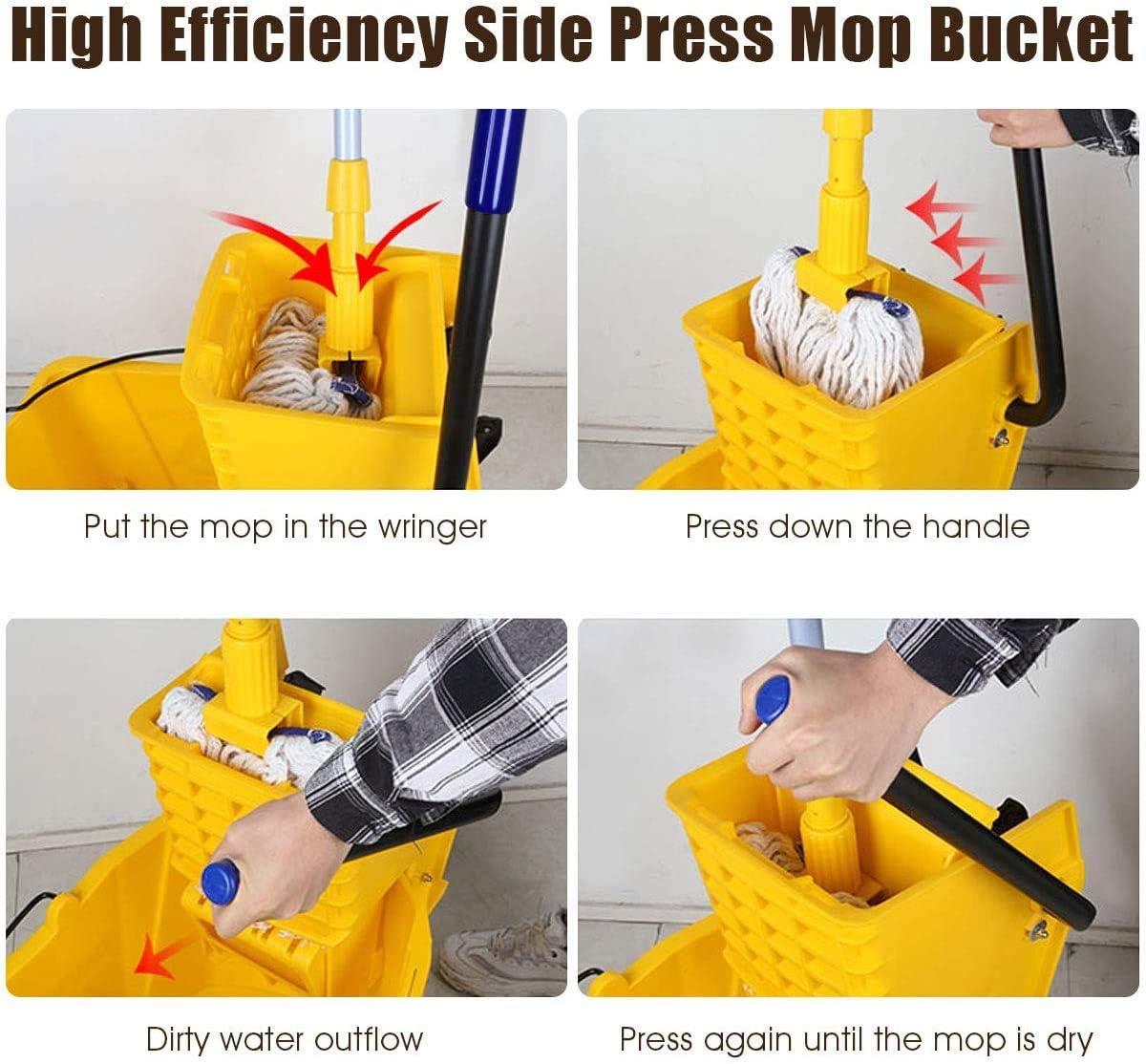 High Efficiency Side Press Mop Bucket

Put the mop in the wringer

Press down the handle

Dirty water outflow

Press again until the mop is dry