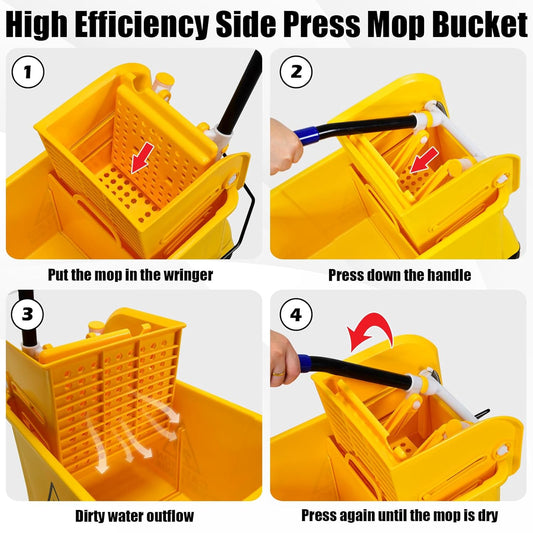 High Efficiency Side Press Mop Bucket

1

Put the mop in the wringer

2

Press down the handle

3

Dirty water outflow

4

Press again until the mop is dry