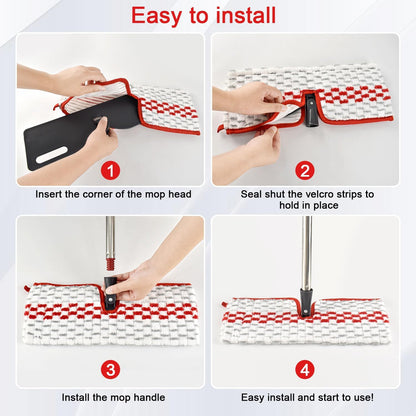 Easy to install

1

Insert the corner of the mop head

2

Seal shut the velcro strips to hold in place

3

Install the mop handle

4

Easy install and start to use!