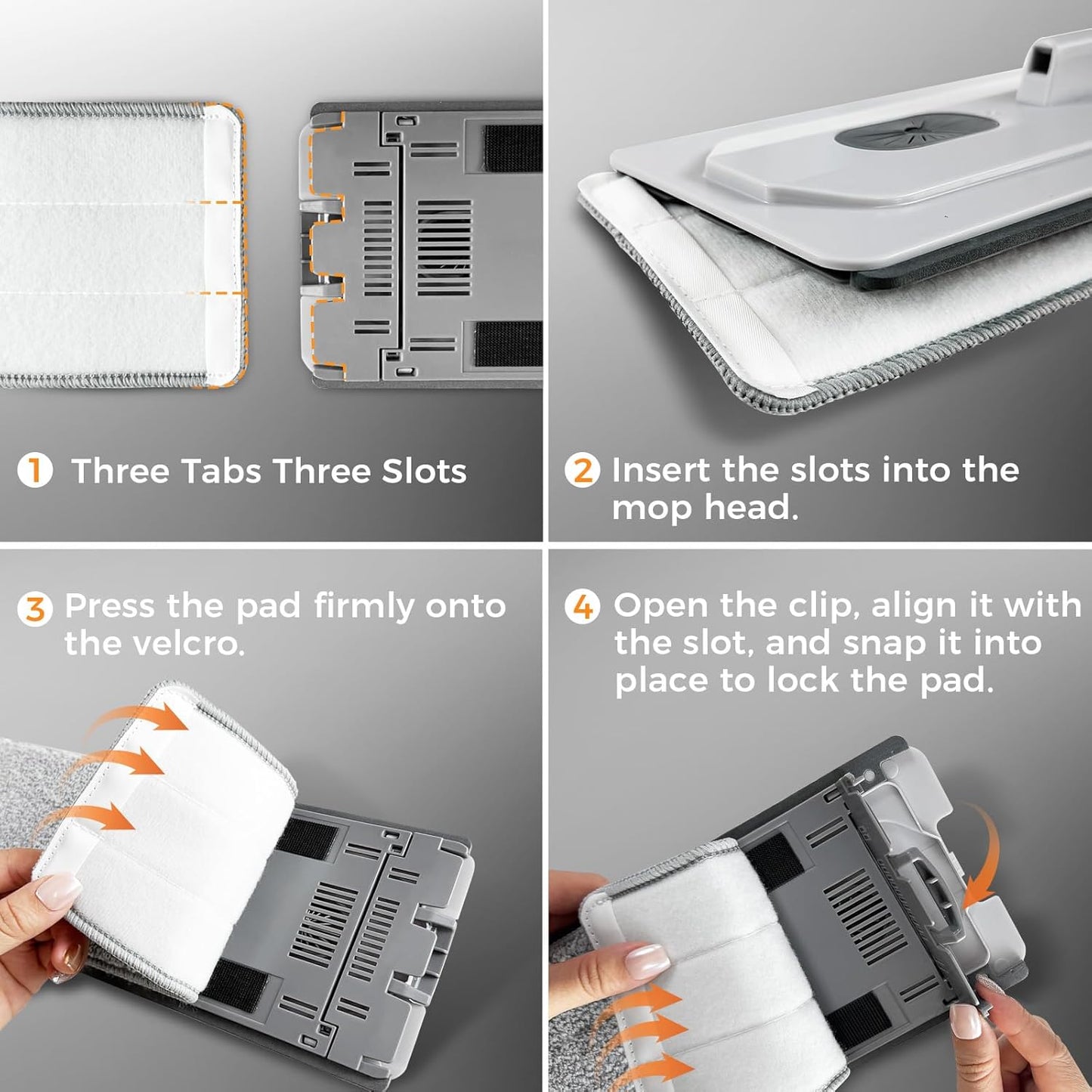 1 Three Tabs Three Slots

2 Insert the slots into the mop head.

3 Press the pad firmly onto the velcro.

4 Open the clip, align it with the slot, and snap it into place to lock the pad.