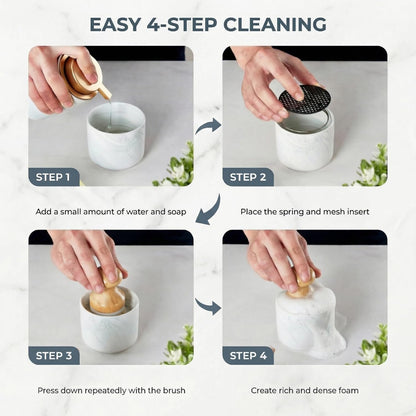 EASY 4-STEP CLEANING

STEP 1

Add a small amount of water and soap

STEP 2

Place the spring and mesh insert

STEP 3

Press down repeatedly with the brush

STEP 4

Create rich and dense foam