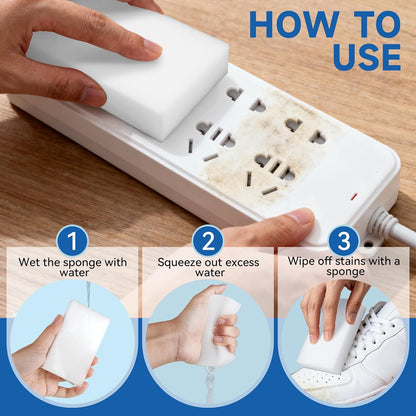 HOW TO USE

1
Wet the sponge with water

2
Squeeze out excess water

3
Wipe off stains with a sponge