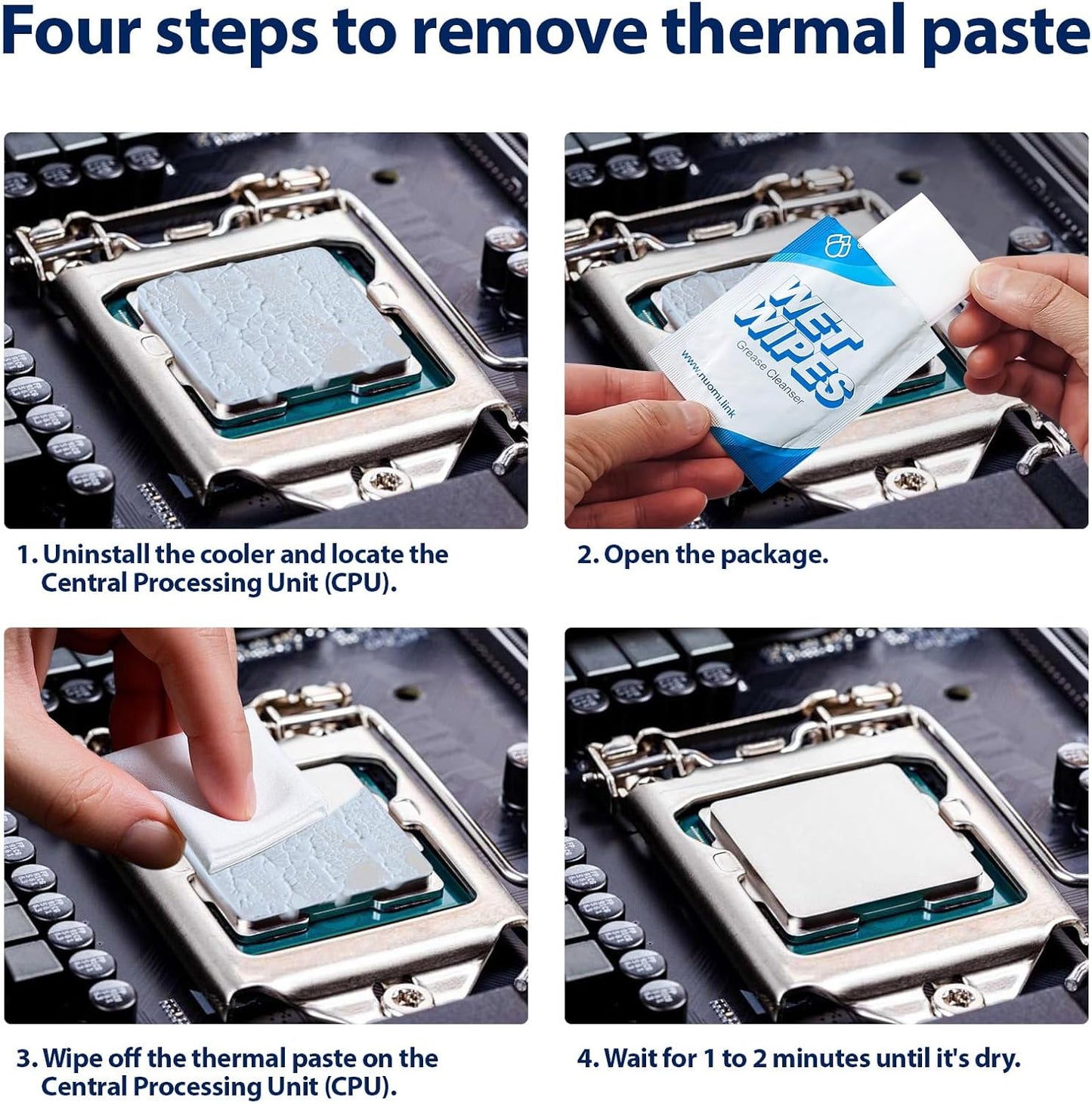 Four steps to remove thermal paste

WET WIPES
Grease Cleanser
www.nuomi.link

1. Uninstall the cooler and locate the Central Processing Unit (CPU).

2. Open the package.

3. Wipe off the thermal paste on the Central Processing Unit (CPU).

4. Wait for 1 to 2 minutes until it's dry.