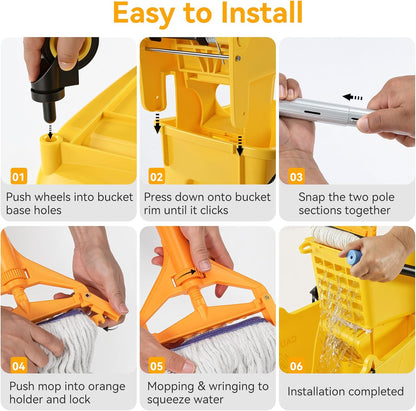 Easy to Install

01
Push wheels into bucket base holes

02
Press down onto bucket rim until it clicks

03
Snap the two pole sections together

04
Push mop into orange holder and lock

05
Mopping & wringing to squeeze water

06
Installation completed