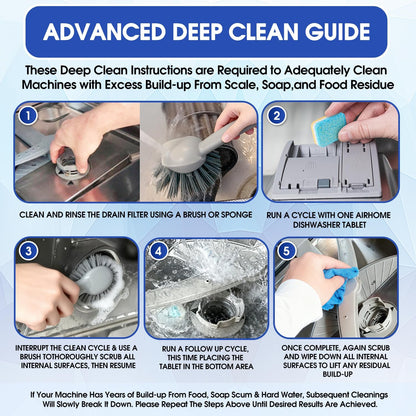 ADVANCED DEEP CLEAN GUIDE

These Deep Clean Instructions are Required to Adequately Clean Machines with Excess Build-up From Scale, Soap,and Food Residue

1

CLEAN AND RINSE THE DRAIN FILTER USING A BRUSH OR SPONGE

2

RUN A CYCLE WITH ONE AIRHOME DISHWASHER TABLET

3

INTERRUPT THE CLEAN CYCLE & USE A BRUSH TOTHOROUGHLY SCRUB ALL INTERNAL SURFACES, THEN RESUME

4

RUN A FOLLOW UP CYCLE, THIS TIME PLACING THE TABLET IN THE BOTTOM AREA

5

ONCE COMPLETE, AGAIN SCRUB AND WIPE DOWN ALL INTERNAL SURFACES TO LIFT ANY RESIDUAL BUILD-UP

If Your Machine Has Years of Build-up From Food, Soap Scum & Hard Water, Subsequent Cleanings Will Slowly Break It Down. Please Repeat The Steps Above Until Desired Results Are Achieved.