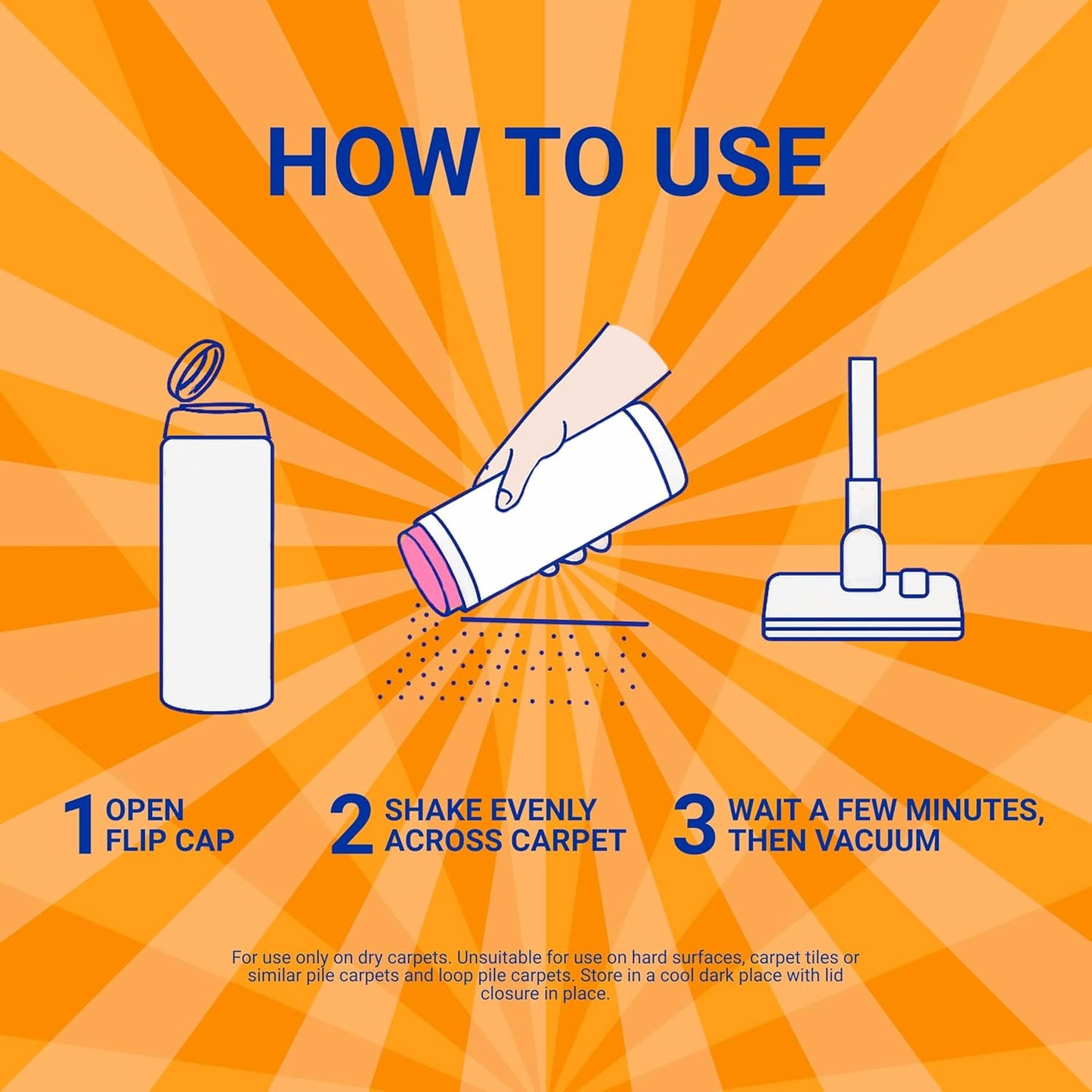 HOW TO USE

1 OPEN FLIP CAP

2 SHAKE EVENLY ACROSS CARPET

3 WAIT A FEW MINUTES, THEN VACUUM

For use only on dry carpets. Unsuitable for use on hard surfaces, carpet tiles or similar pile carpets and loop pile carpets. Store in a cool dark place with lid closure in place.