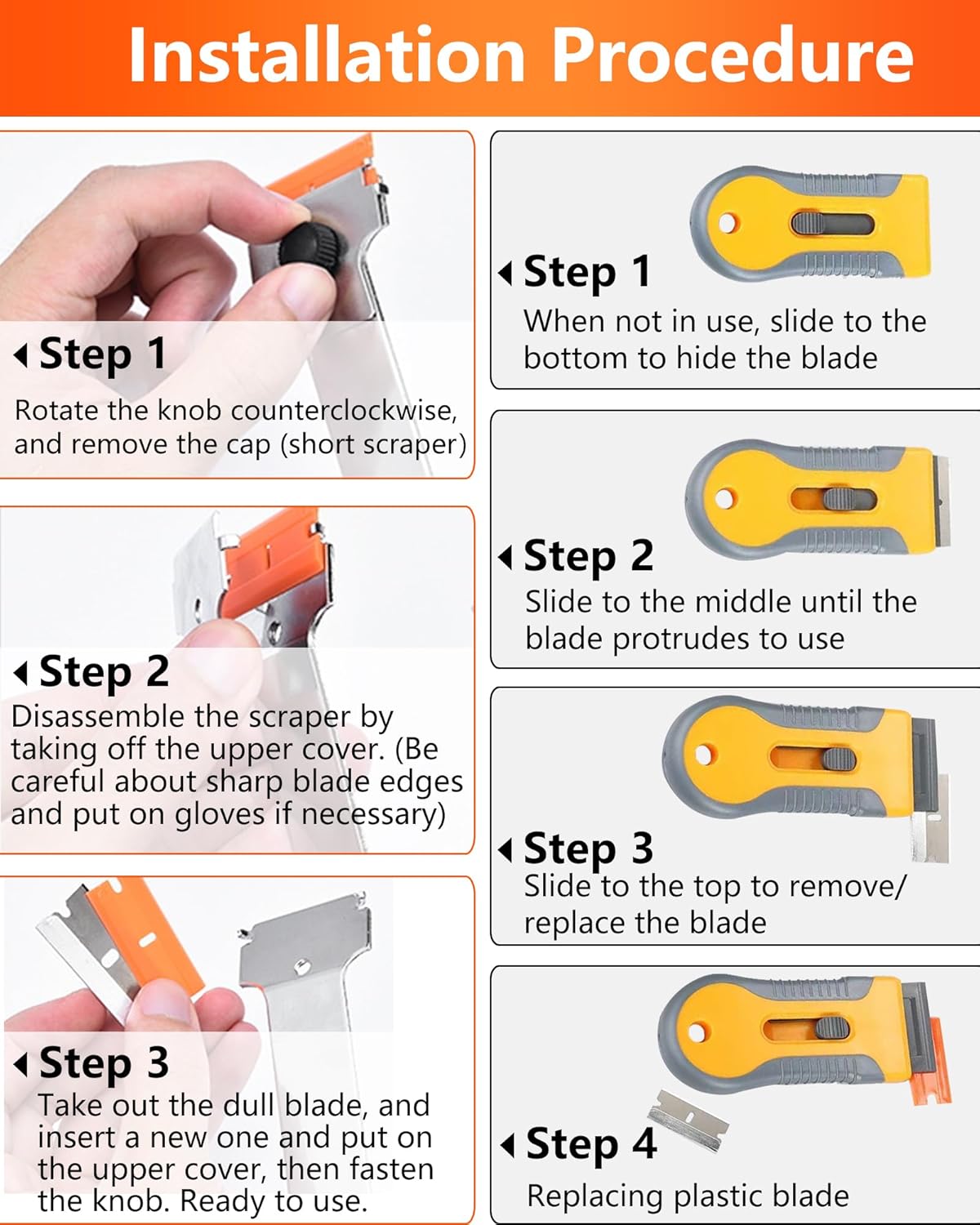 Installation Procedure

Step 1
Rotate the knob counterclockwise, and remove the cap (short scraper)

Step 2
Disassemble the scraper by taking off the upper cover. (Be careful about sharp blade edges and put on gloves if necessary)

Step 3
Take out the dull blade, and insert a new one and put on the upper cover, then fasten the knob. Ready to use.

Step 1
When not in use, slide to the bottom to hide the blade

Step 2
Slide to the middle until the blade protrudes to use

Step 3
Slide to the top to remove/ replace the blade

Step 4
Replacing plastic blade